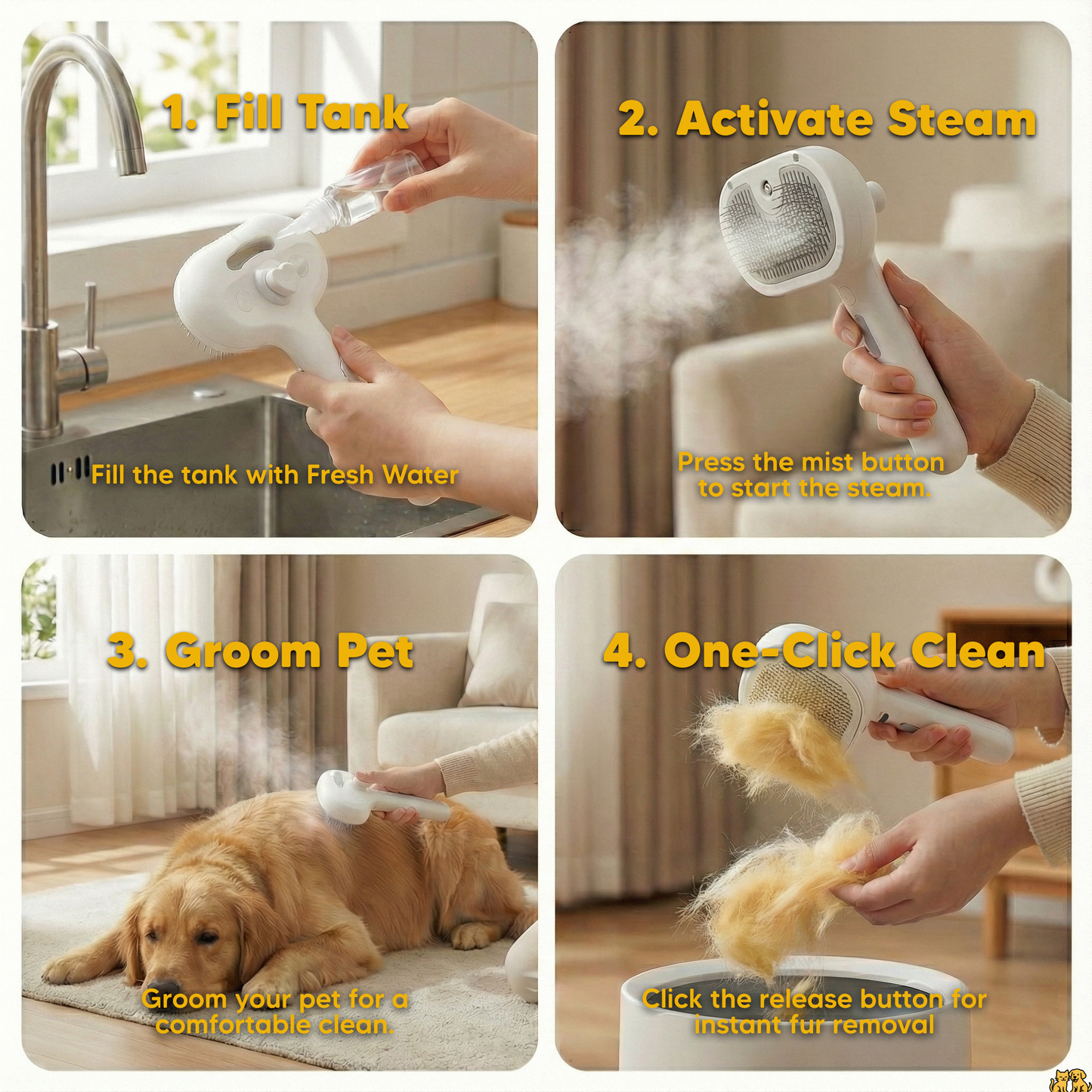 1. Fill Tank

Fill the tank with Fresh Water

2. Activate Steam

Press the mist button to start the steam.

3. Groom Pet

Groom your pet for a comfortable clean.

4. One-Click Clean

Click the release button for instant fur removal