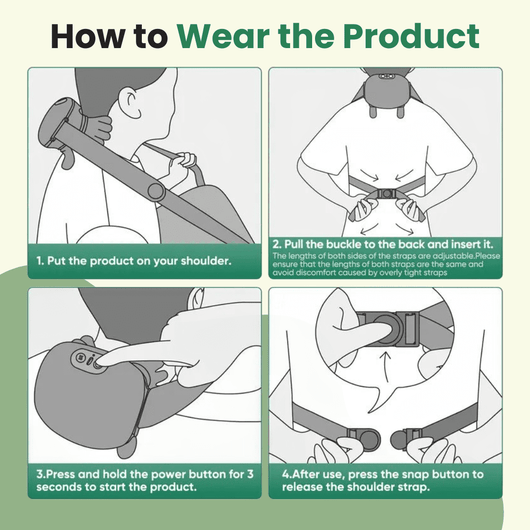 How to Wear the Product

1. Put the product on your shoulder.

2. Pull the buckle to the back and insert it.
The lengths of both sides of the straps are adjustable.Please ensure that the lengths of both straps are the same and avoid discomfort caused by overly tight straps

3.Press and hold the power button for 3 seconds to start the product.

4.After use, press the snap button to release the shoulder strap.